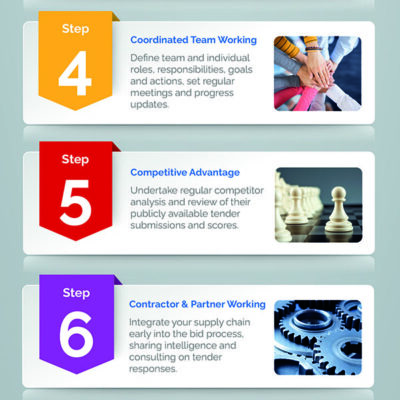 Step
4

Coordinated Team Working

Define team and individual roles, responsibilities, goals and actions, set regular meetings and progress updates.

Step
5

Competitive Advantage

Undertake regular competitor analysis and review of their publicly available tender submissions and scores.

Step
6

Contractor & Partner Working

Integrate your supply chain early into the bid process, sharing intelligence and consulting on tender responses.